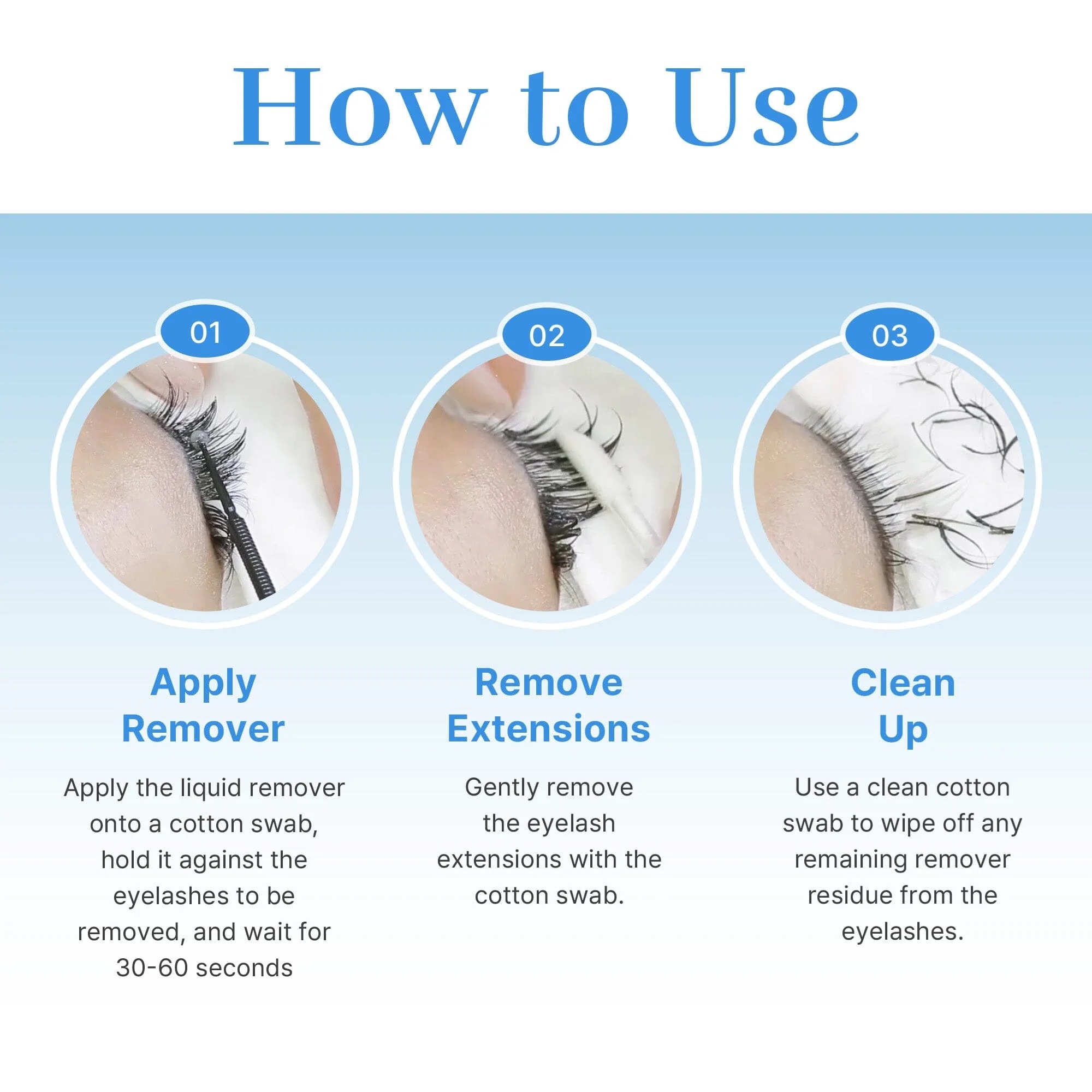 How to Use

01

Apply Remover

Apply the liquid remover onto a cotton swab, hold it against the eyelashes to be removed, and wait for 30-60 seconds

02

Remove Extensions

Gently remove the eyelash extensions with the cotton swab.

03

Clean Up

Use a clean cotton swab to wipe off any remaining remover residue from the eyelashes.