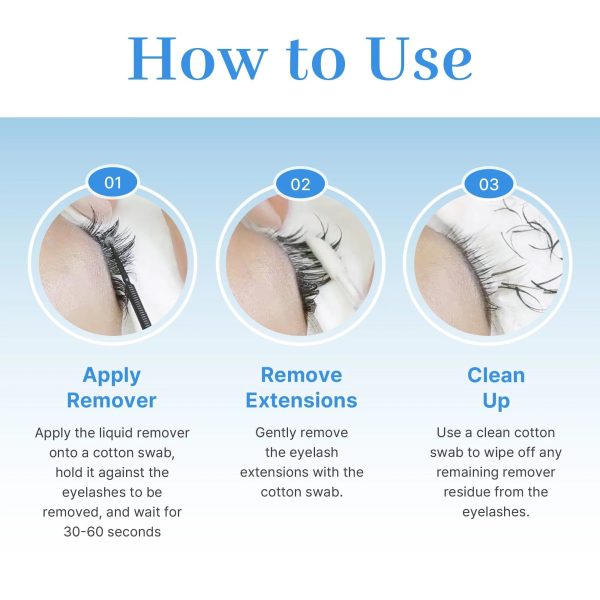 How to Use

01

Apply Remover

Apply the liquid remover onto a cotton swab, hold it against the eyelashes to be removed, and wait for 30-60 seconds

02

Remove Extensions

Gently remove the eyelash extensions with the cotton swab.

03

Clean Up

Use a clean cotton swab to wipe off any remaining remover residue from the eyelashes.